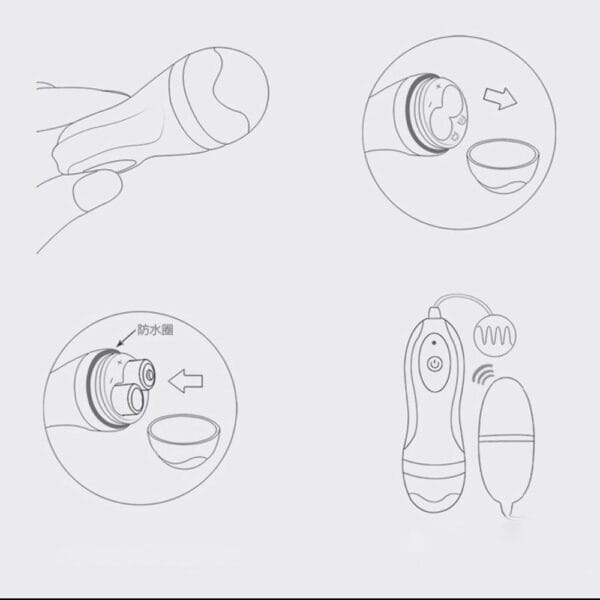 防水圈